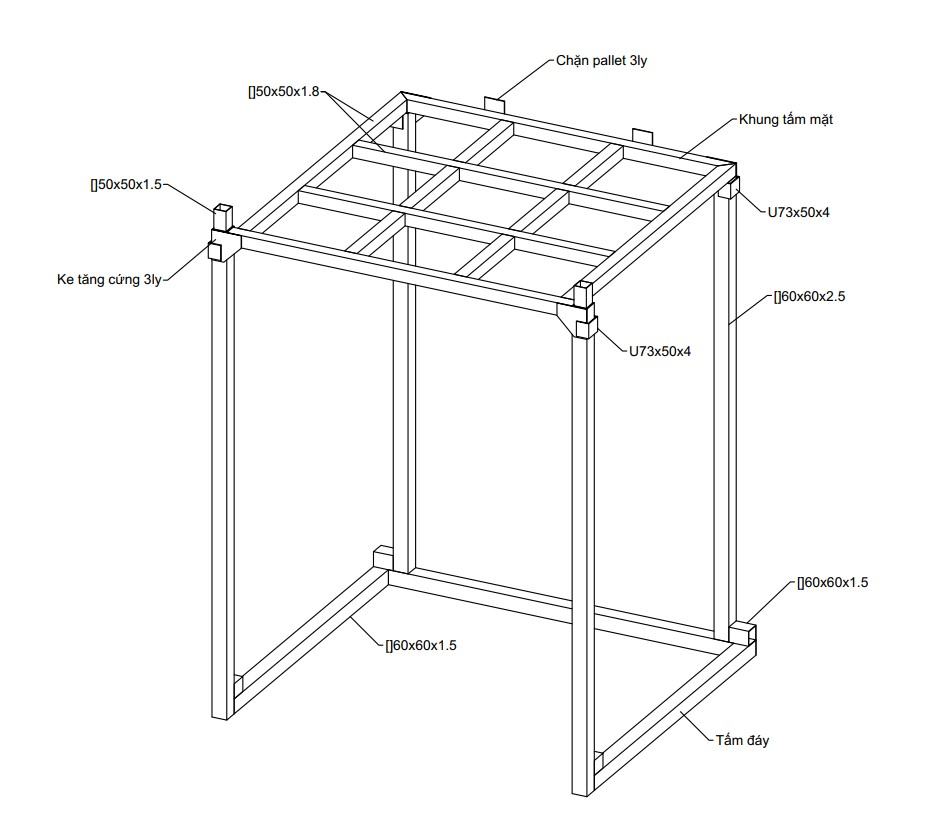 Chặn pallet 3ly
[]50x50x1.8
Khung tấm mặt
[]50x50x1.5
U73x50x4
Ke tăng cứng 3ly
[]60x60x2.5
U73x50x4
[]60x60x1.5
[]60x60x1.5
Tấm đáy