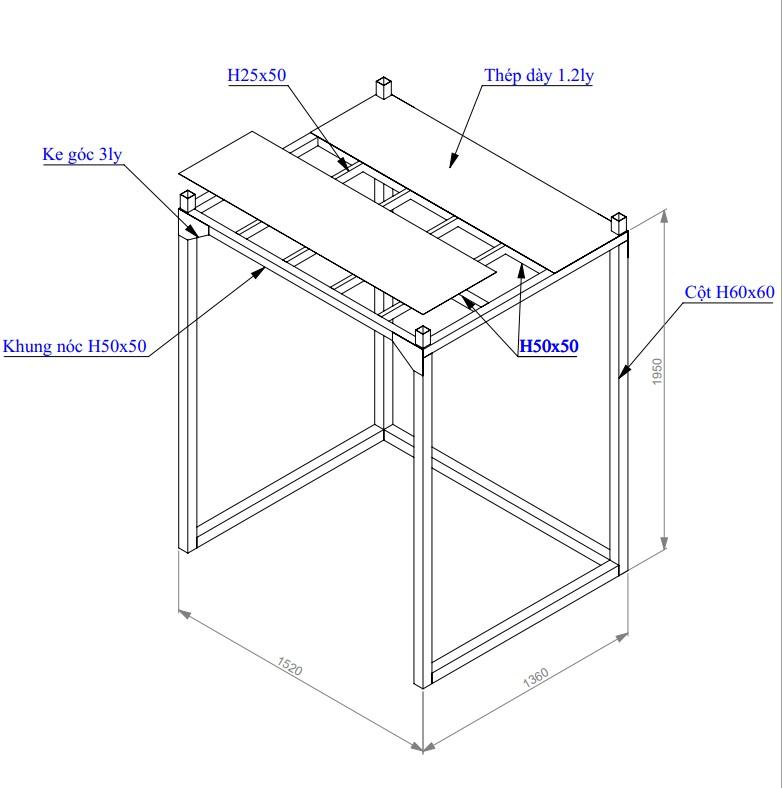 H25x50

Thép dày 1.2ly

Ke góc 3ly

Cột H60x60

Khung nóc H50x50

H50x50

1950

1520

1360